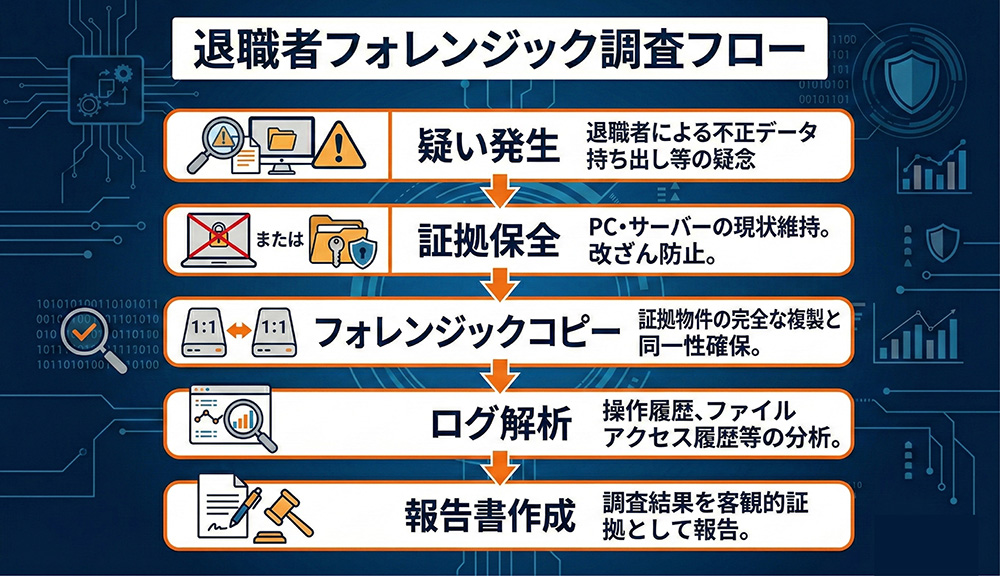 退職者フォレンジック調査フロー

疑い発生
退職者による不正データ持ち出し等の疑念

または
証拠保全
PC・サーバーの現状維持。改ざん防止。

1:1
1:1
フォレンジックコピー
証拠物件の完全な複製と同一性確保。

ログ解析
操作履歴、ファイルアクセス履歴等の分析。

報告書作成
調査結果を客観的証拠として報告。